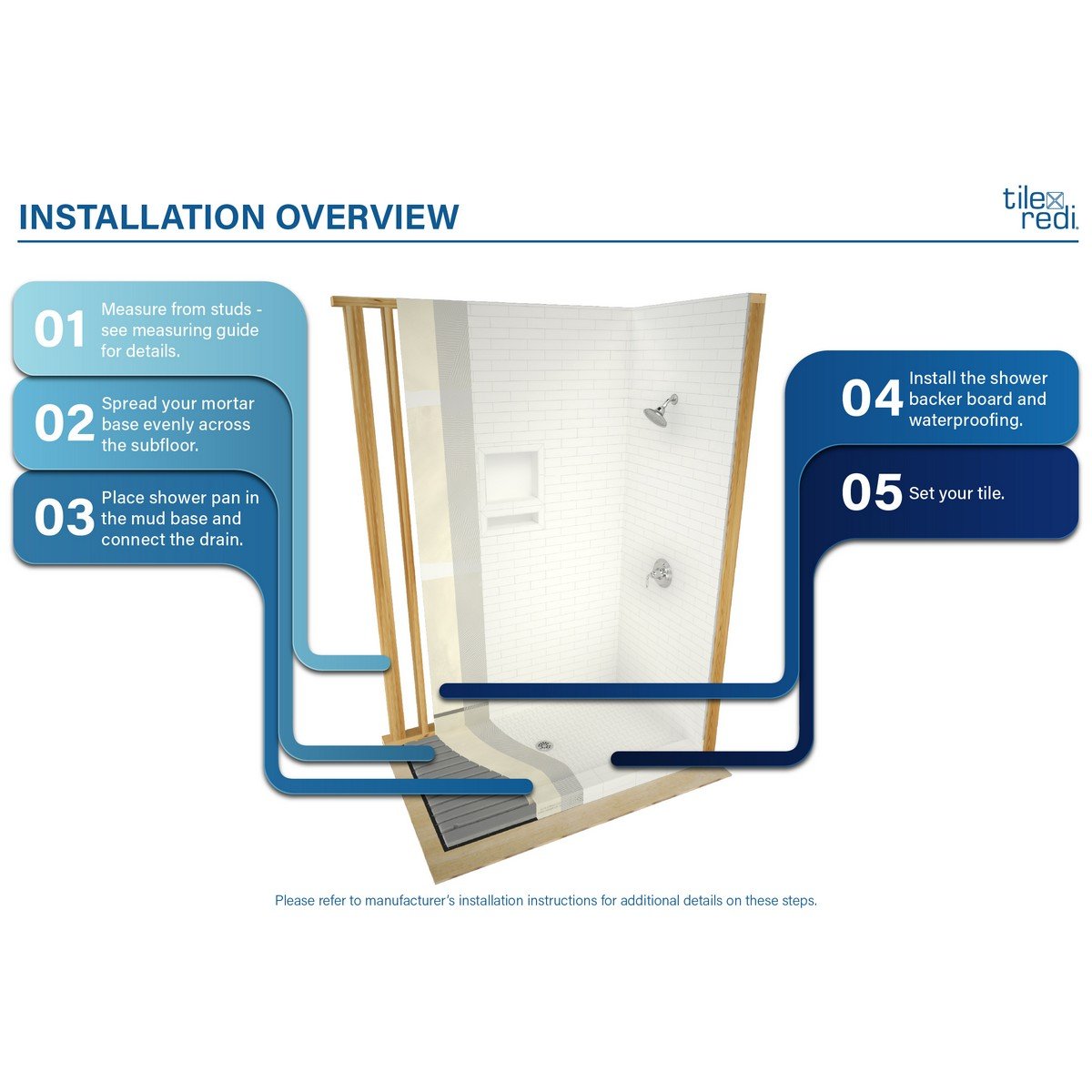 INSTALLATION OVERVIEW

tile redi.

01 Measure from studs - see measuring guide for details.

02 Spread your mortar base evenly across the subfloor.

03 Place shower pan in the mud base and connect the drain.

04 Install the shower backer board and waterproofing.

05 Set your tile.

Please refer to manufacturer's installation instructions for additional details on these steps.